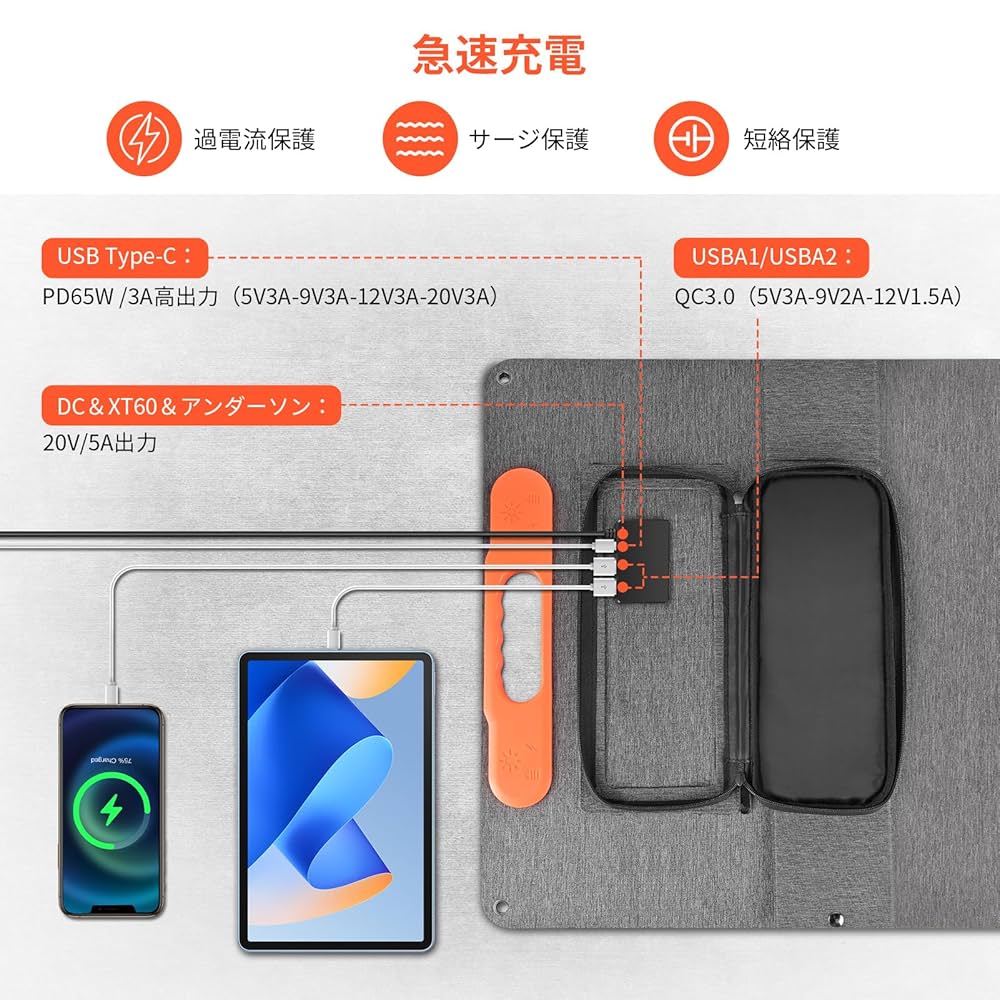 急速充電

過電流保護

サージ保護

短絡保護

USB Type-C：
PD65W /3A高出力（5V3A-9V3A-12V3A-20V3A）

USBA1/USBA2：
QC3.0（5V3A-9V2A-12V1.5A）

DC＆XT60＆アンダーソン：
20V/5A出力

75% Charged